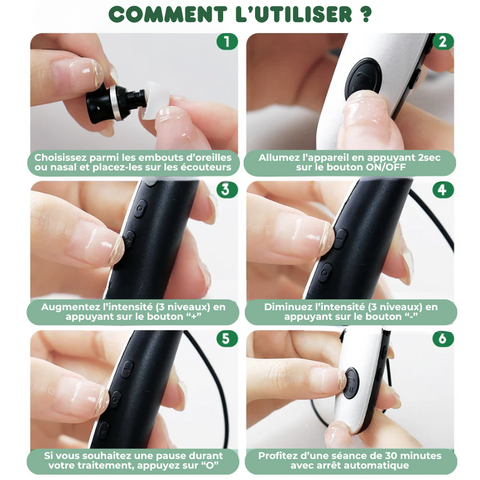 COMMENT L'UTILISER ?

1

Choisissez parmi les embouts d'oreilles ou nasal et placez-les sur les écouteurs

2

Allumez l'appareil en appuyant 2sec sur le bouton ON/OFF

3

Augmentez l'intensité (3 niveaux) en appuyant sur le bouton "+"

4

Diminuez l'intensité (3 niveaux) en appuyant sur le bouton "-"

5

Si vous souhaitez une pause durant votre traitement, appuyez sur "O"

6

Profitez d'une séance de 30 minutes avec arrêt automatique