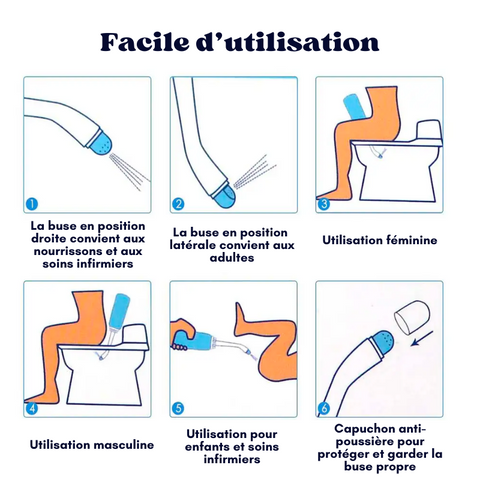 Facile d'utilisation

1

La buse en position droite convient aux nourrissons et aux soins infirmiers

2

La buse en position latérale convient aux adultes

3

Utilisation féminine

4

Utilisation masculine

5

Utilisation pour enfants et soins infirmiers

6

Capuchon anti-poussière pour protéger et garder la buse propre