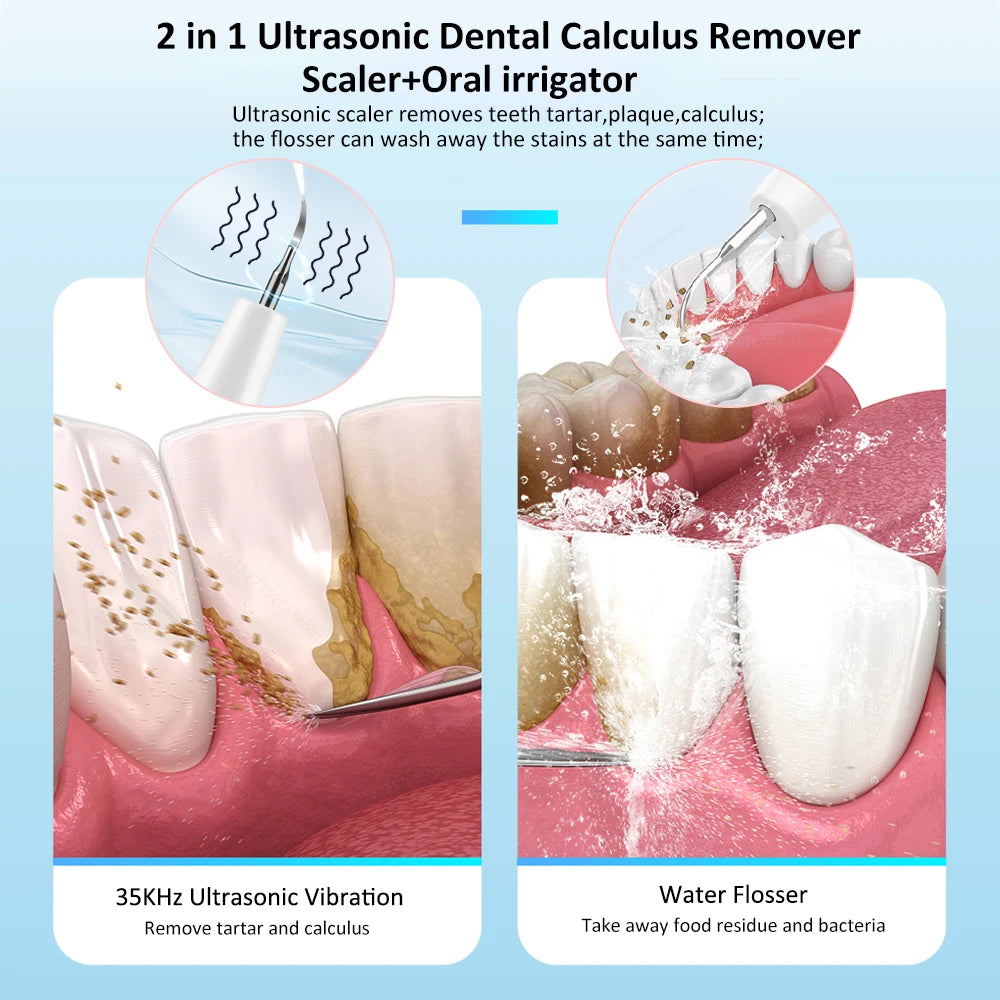 2 in 1 Ultrasonic Dental Calculus Remover
Scaler+Oral irrigator

Ultrasonic scaler removes teeth tartar,plaque,calculus;
the flosser can wash away the stains at the same time;

35KHz Ultrasonic Vibration
Remove tartar and calculus

Water Flosser
Take away food residue and bacteria