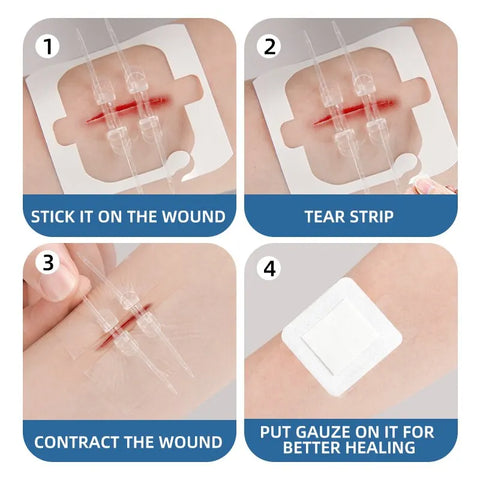 1
STICK IT ON THE WOUND

2
TEAR STRIP

3
CONTRACT THE WOUND

4
PUT GAUZE ON IT FOR BETTER HEALING