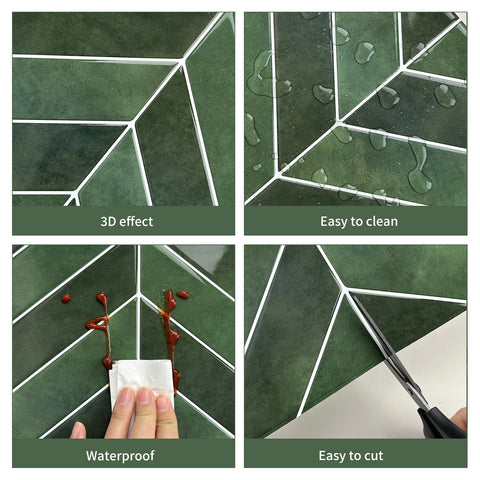 3D effect

Easy to clean

Waterproof

Easy to cut