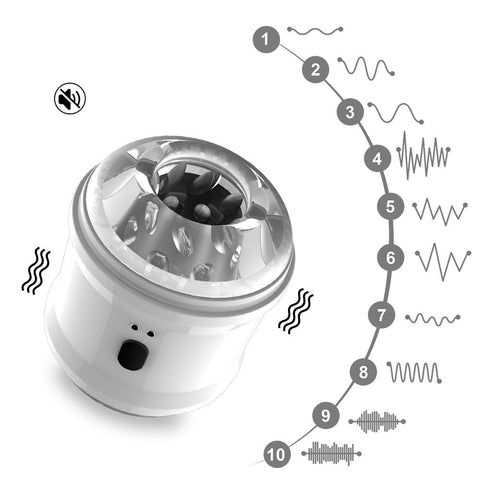 1
2
3
4
5
6
7
8
9
10